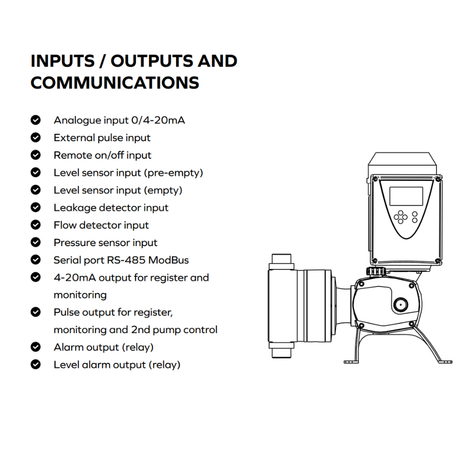 INPUTS / OUTPUTS AND COMMUNICATIONS

Analogue input 0/4-20mA
External pulse input
Remote on/off input
Level sensor input (pre-empty)
Level sensor input (empty)
Leakage detector input
Flow detector input
Pressure sensor input
Serial port RS-485 ModBus
4-20mA output for register and monitoring
Pulse output for register, monitoring and 2nd pump control
Alarm output (relay)
Level alarm output (relay)